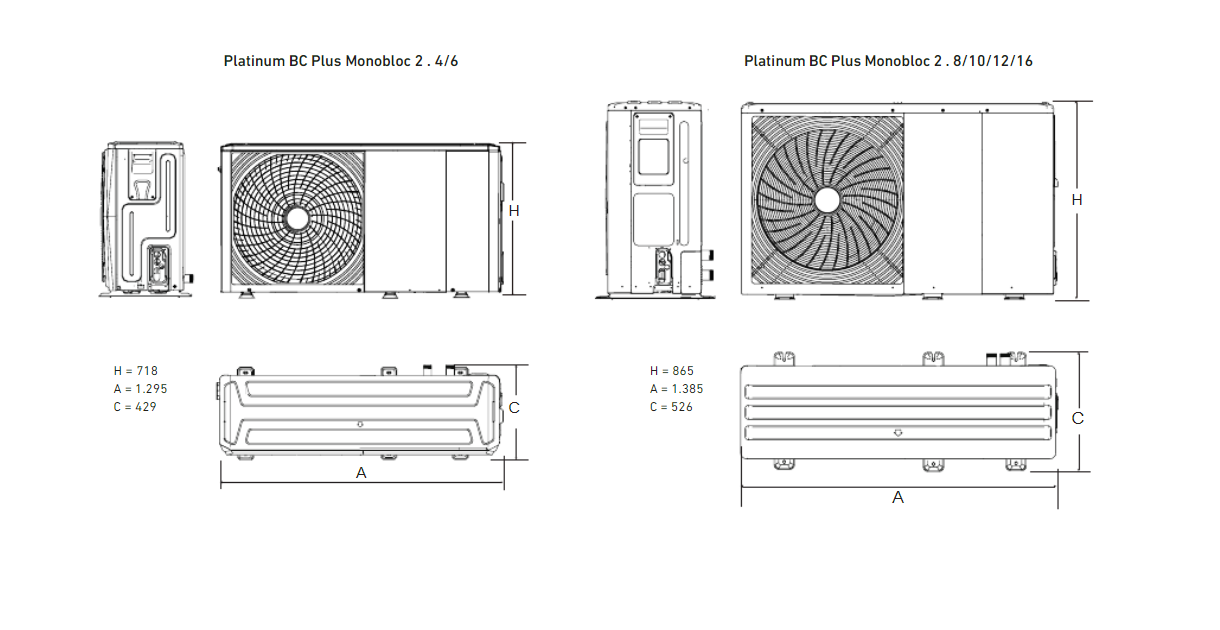 Platinum BC Plus Monobloc 2 . 4/6

H

H = 718
A = 1.295
C = 429

C

A

Platinum BC Plus Monobloc 2 . 8/10/12/16

H

H = 865
A = 1.385
C = 526

C

A